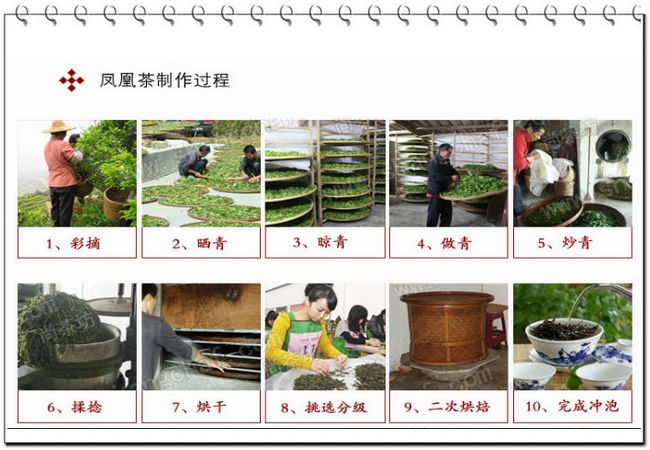 凤凰茶制作过程

1、彩摘

2、晒青

3、晾青

4、做青

5、炒青

6、揉捻

7、烘干

8、挑选分级

9、二次烘焙

10、完成冲泡