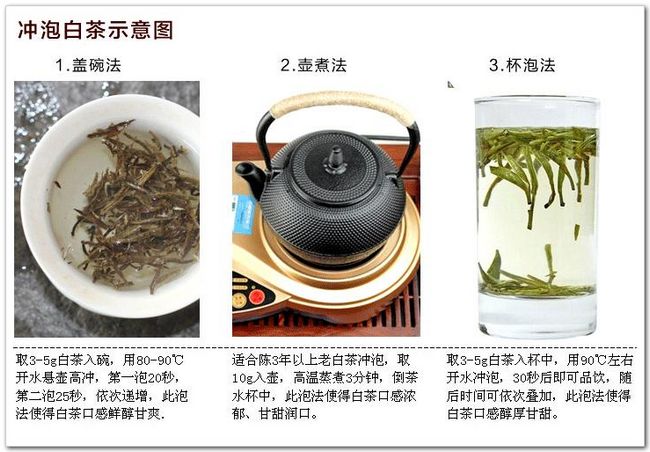 冲泡白茶示意图

1.盖碗法

取3-5g白茶入碗，用80-90℃开水悬壶高冲，第一泡20秒，第二泡25秒，依次递增，此泡法使得白茶口感鲜醇甘爽.

2.壶煮法

适合陈3年以上老白茶冲泡，取10g入壶，高温蒸煮3分钟，倒茶水杯中，此泡法使得白茶口感浓郁、甘甜润口。

3.杯泡法

取3-5g白茶入杯中，用90℃左右开水冲泡，30秒后即可品饮，随后时间可依次叠加，此泡法使得白茶口感醇厚甘甜。