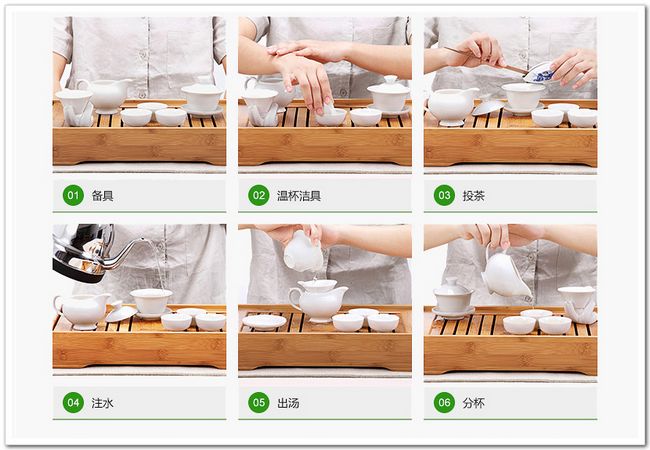 01 备具

02 温杯洁具

03 投茶

04 注水

05 出汤

06 分杯